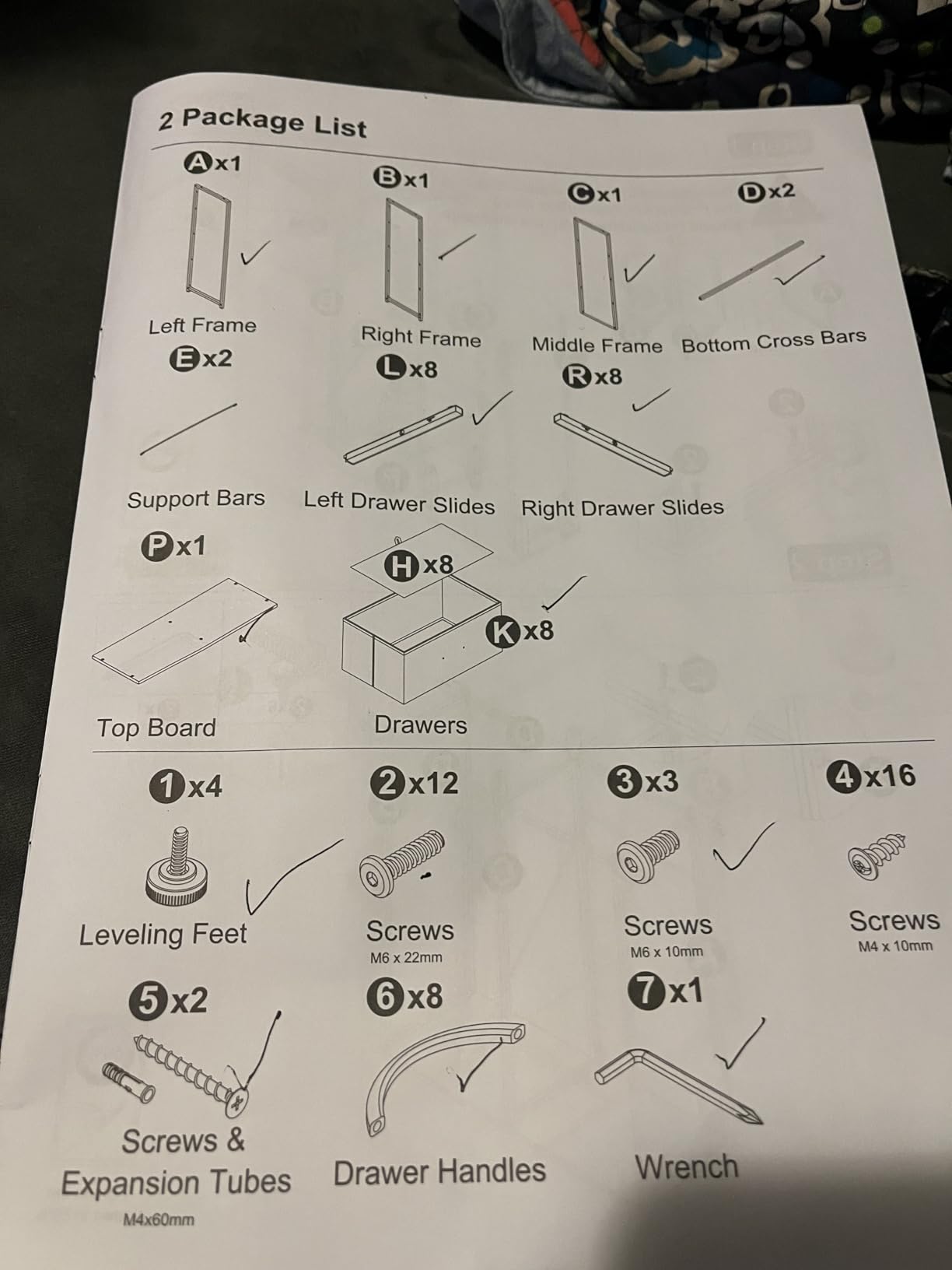 2 Package List

A x1
Left Frame

B x1
Right Frame

C x1
Middle Frame

D x2
Bottom Cross Bars

E x2
Support Bars

L x8
Left Drawer Slides

R x8
Right Drawer Slides

P x1
Top Board

H x8
K x8
Drawers

1 x4
Leveling Feet

2 x12
Screws
M6 x 22mm

3 x3
Screws
M6 x 10mm

4 x16
Screws
M4 x 10mm

5 x2
Screws & Expansion Tubes
M4x60mm

6 x8
Drawer Handles

7 x1
Wrench